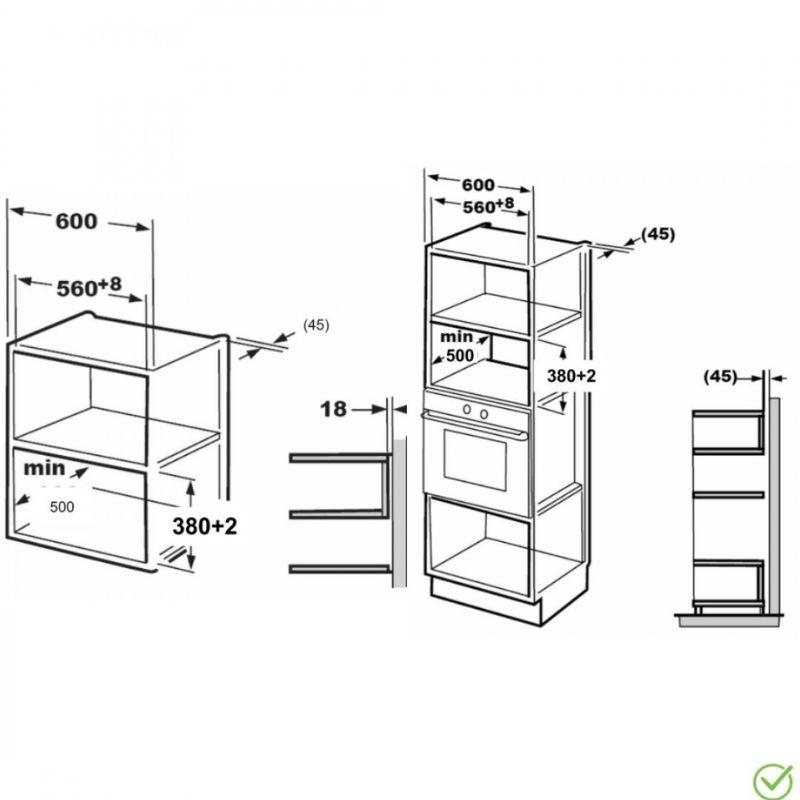 600
$560^{+8}$
(45)
min
500
380+2
18
600
$560^{+8}$
(45)
min
500
380+2
(45)