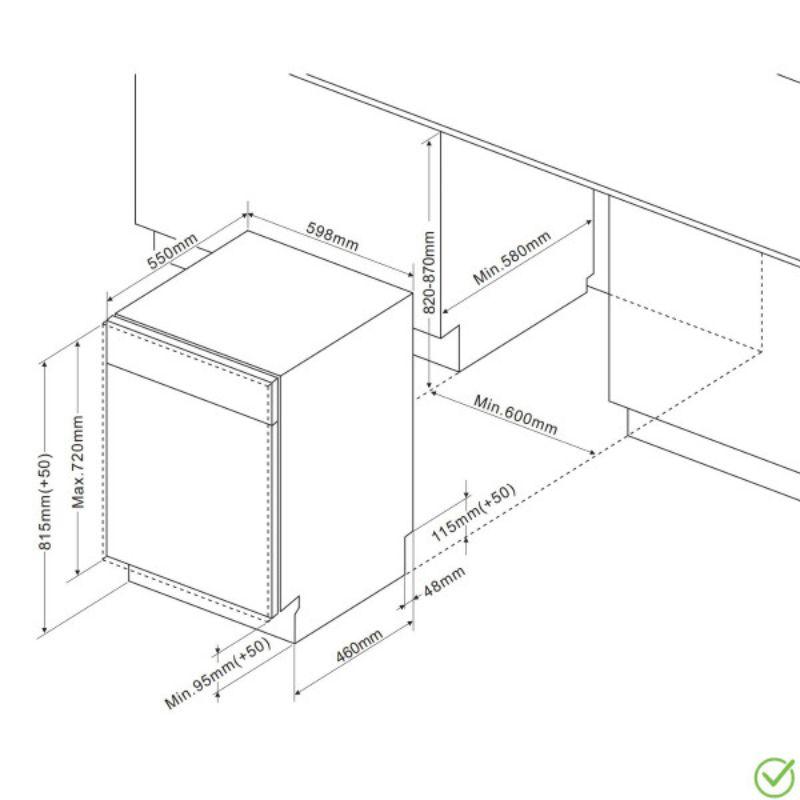 550mm
598mm
820-870mm
Min.580mm
Min.600mm
815mm(+50)
Max.720mm
115mm(+50)
48mm
460mm
Min.95mm(+50)