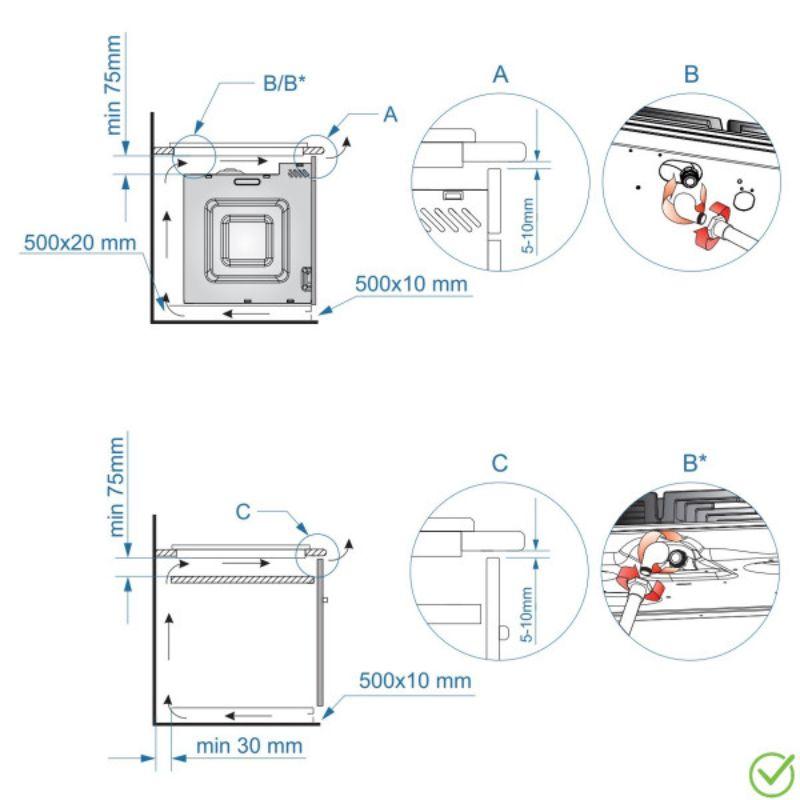 min 75mm
B/B*
A
500x20 mm
500x10 mm
A
5-10mm
B

min 75mm
C
500x10 mm
min 30 mm
C
5-10mm
B*